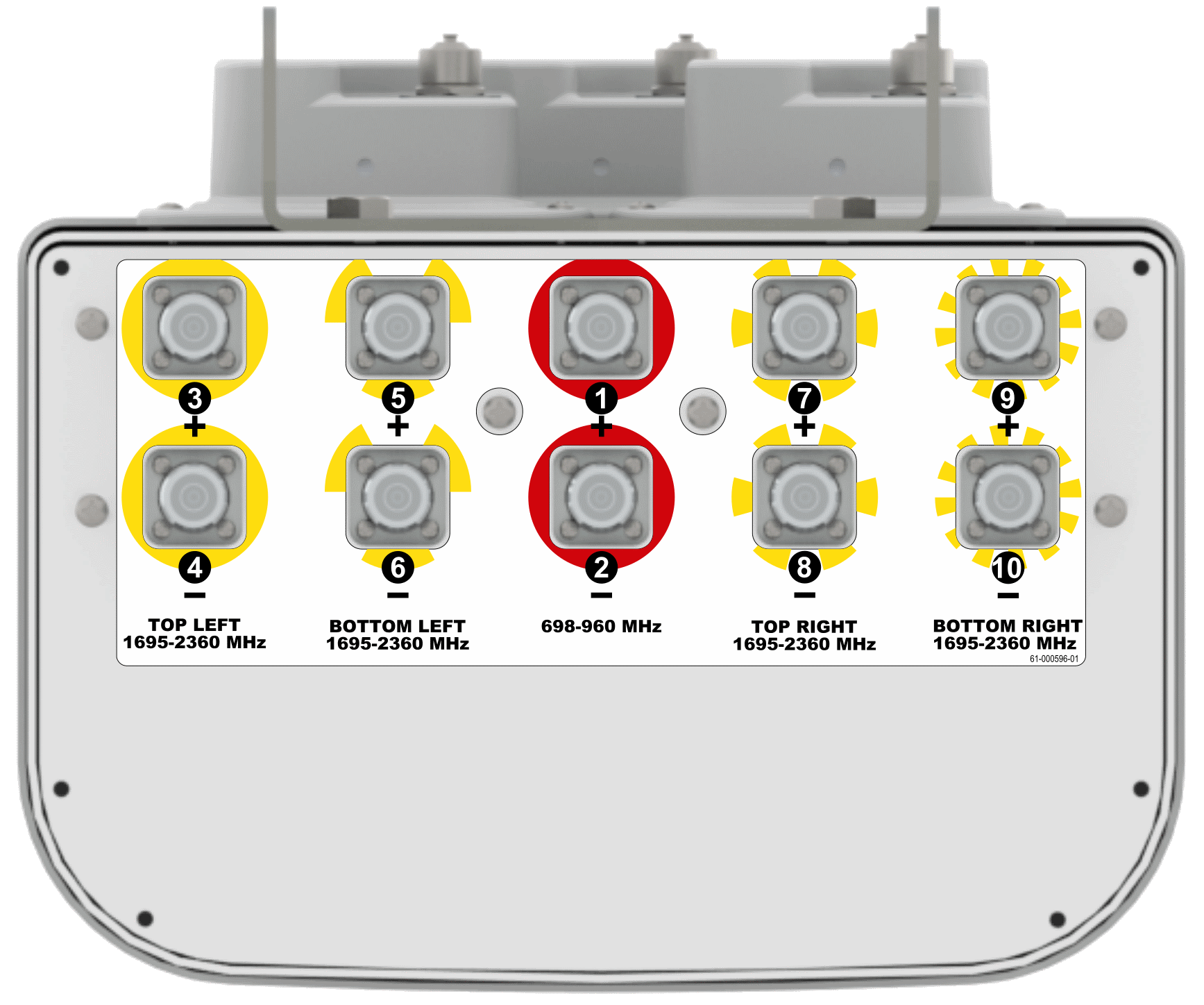 3
+
4
−
TOP LEFT
1695-2360 MHz

5
+
6
−
BOTTOM LEFT
1695-2360 MHz

1
+
2
−
698-960 MHz

7
+
8
−
TOP RIGHT
1695-2360 MHz

9
+
10
−
BOTTOM RIGHT
1695-2360 MHz

61-000596-01